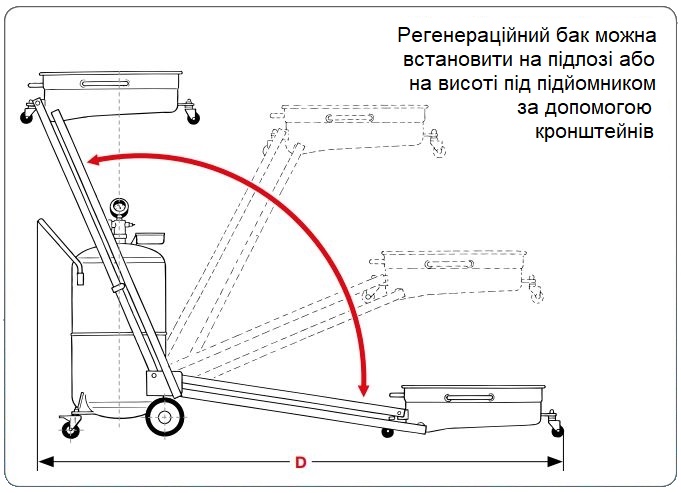 Регенераційний бак можна встановити на підлозі або на висоті під підйомником за допомогою кронштейнів

D